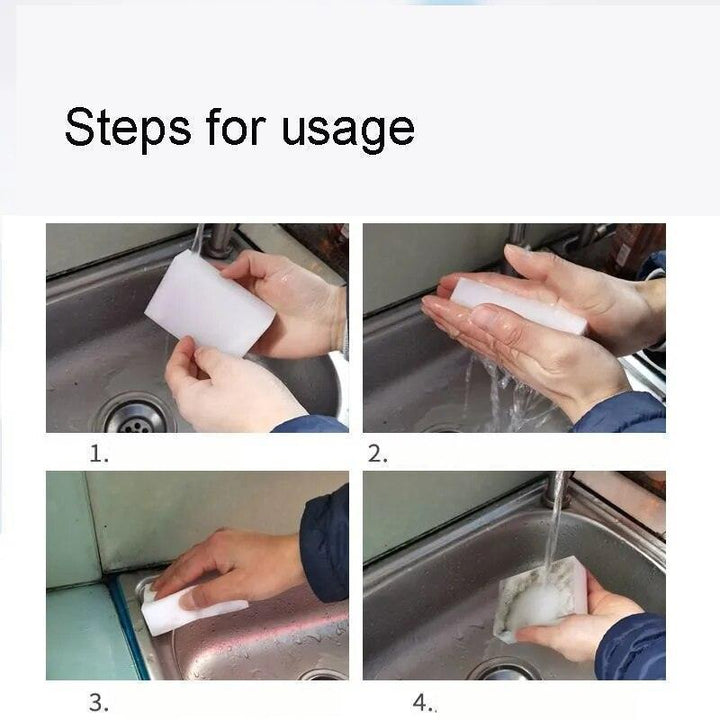 Steps for usage

1.

2.

3.

4..